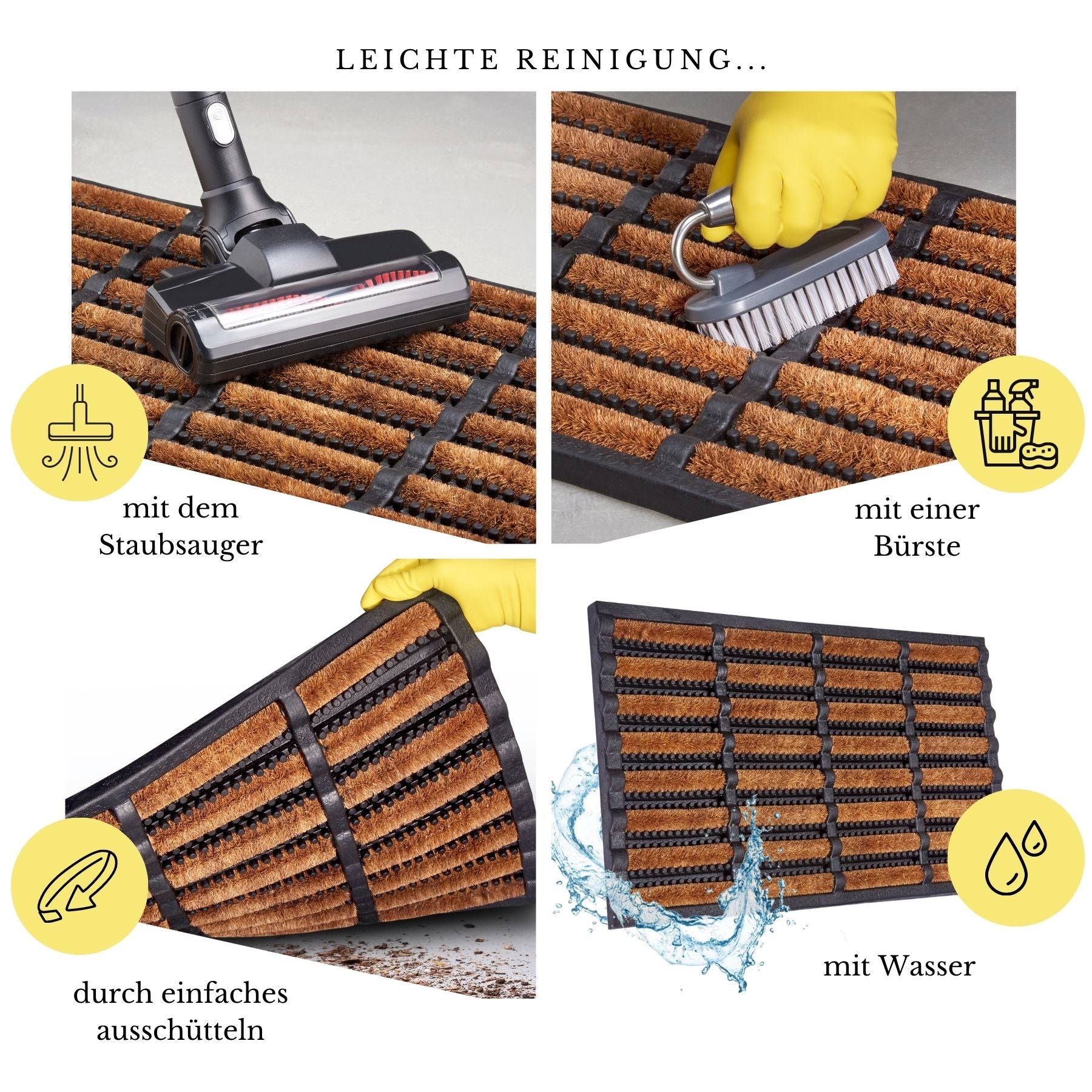 LEICHTE REINIGUNG...

mit dem Staubsauger

mit einer Bürste

durch einfaches ausschütteln

mit Wasser